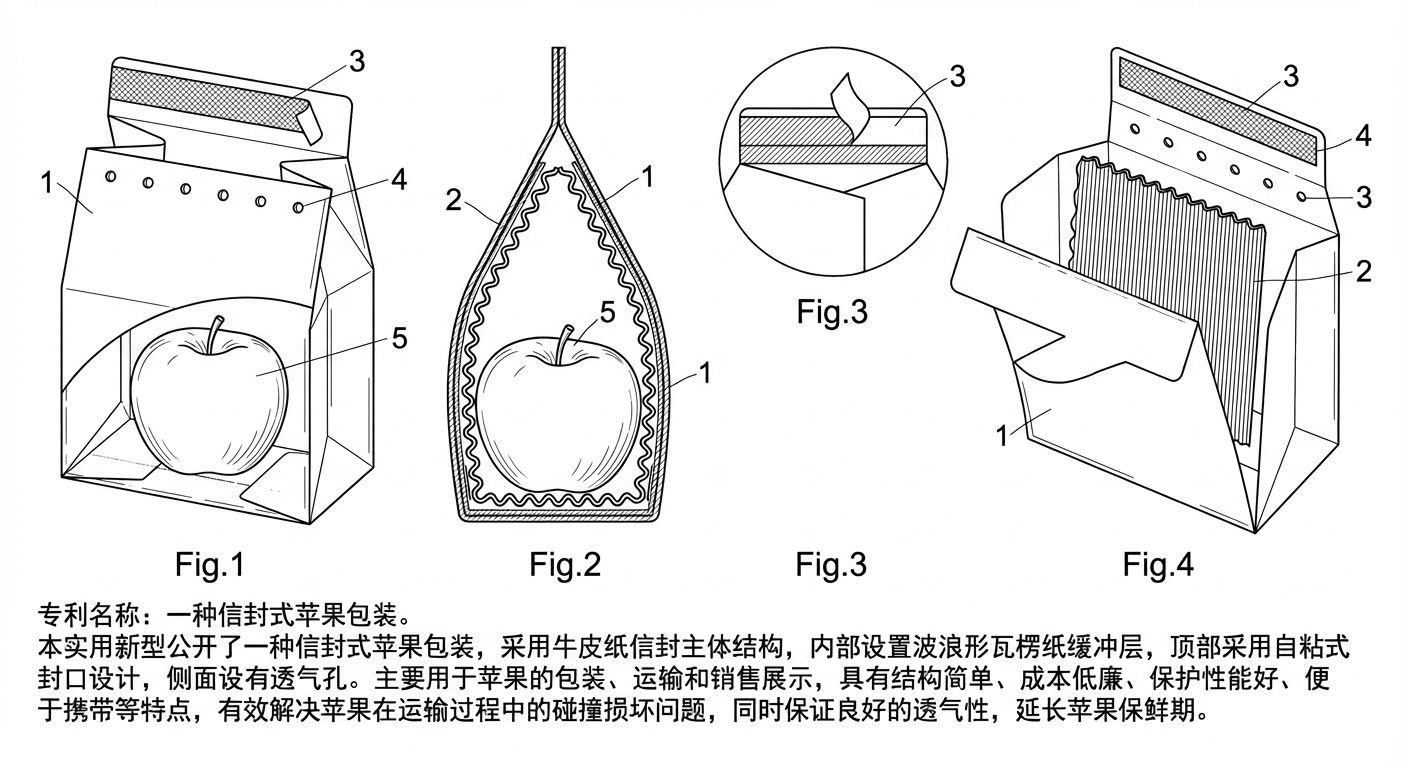 3

1

4

5

Fig.1

2

1

5

1

Fig.2

3

Fig.3

Fig.3

3

4

3

2

1

Fig.4

专利名称：一种信封式苹果包装。
本实用新型公开了一种信封式苹果包装，采用牛皮纸信封主体结构，内部设置波浪形瓦楞纸缓冲层，顶部采用自粘式封口设计，侧面设有透气孔。主要用于苹果的包装、运输和销售展示，具有结构简单、成本低廉、保护性能好、便于携带等特点，有效解决苹果在运输过程中的碰撞损坏问题，同时保证良好的透气性，延长苹果保鲜期。